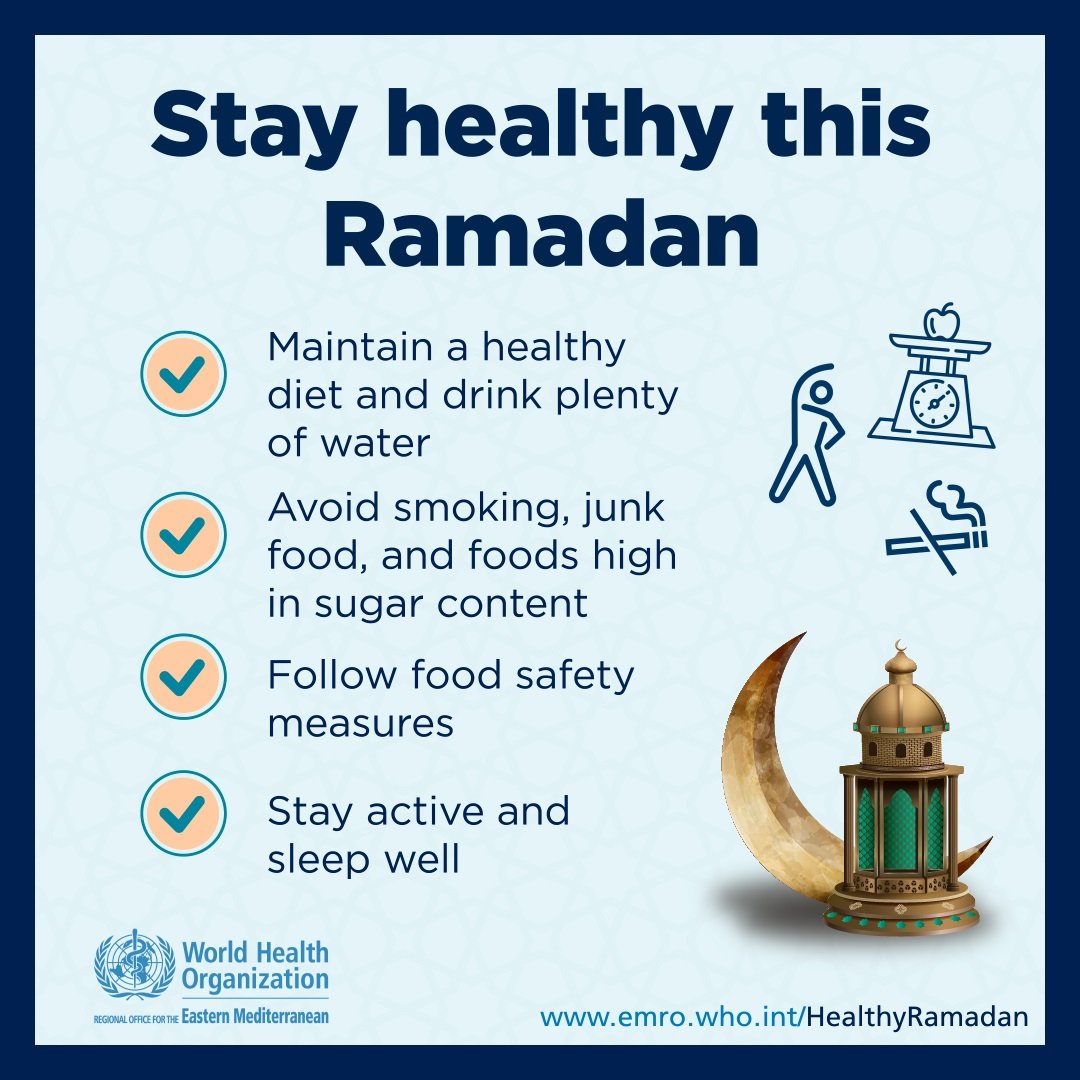 Stay healthy this Ramadan

Maintain a healthy diet and drink plenty of water

Avoid smoking, junk food, and foods high in sugar content

Follow food safety measures

Stay active and sleep well

World Health Organization
REGIONAL OFFICE FOR THE Eastern Mediterranean

www.emro.who.int/HealthyRamadan