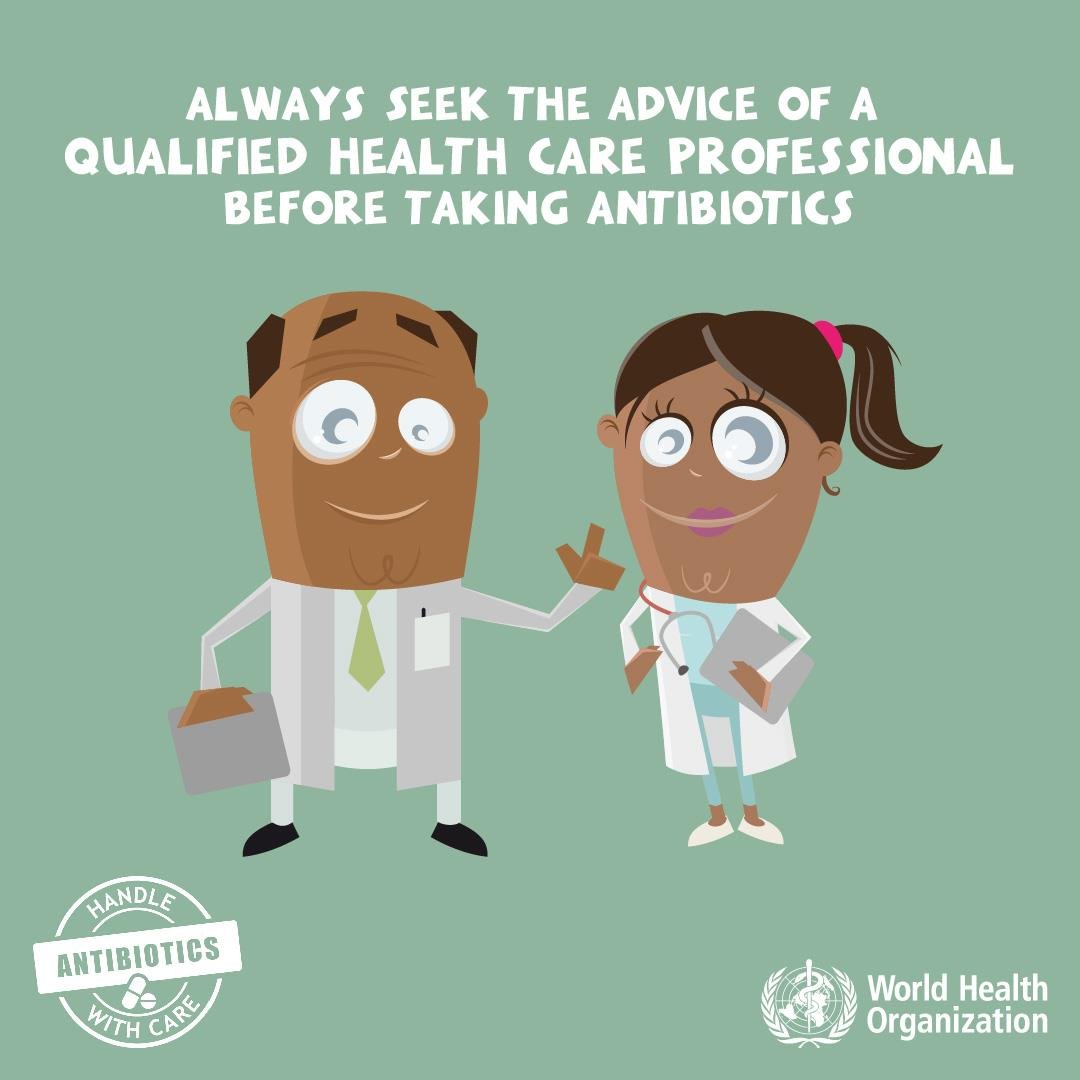 ALWAYS SEEK THE ADVICE OF A QUALIFIED HEALTH CARE PROFESSIONAL BEFORE TAKING ANTIBIOTICS

HANDLE
ANTIBIOTICS
WITH CARE

World Health Organization