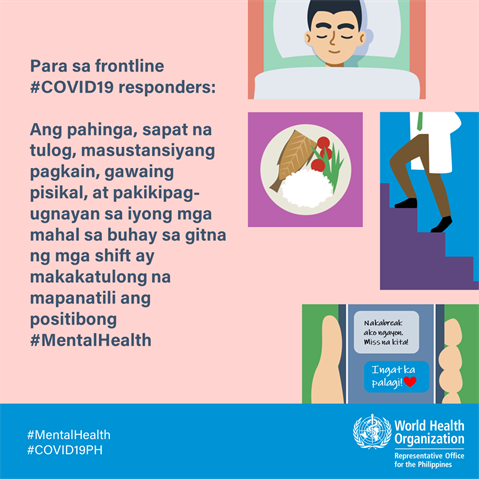 Para sa frontline #COVID19 responders:

Ang pahinga, sapat na tulog, masustansiyang pagkain, gawaing pisikal, at pakikipag-ugnayan sa iyong mga mahal sa buhay sa gitna ng mga shift ay makakatulong na mapanatili ang positibong #MentalHealth

Nakabreak ako ngayon. Miss na kita!

Ingat ka palagi!

#MentalHealth
#COVID19PH

World Health Organization
Representative Office for the Philippines