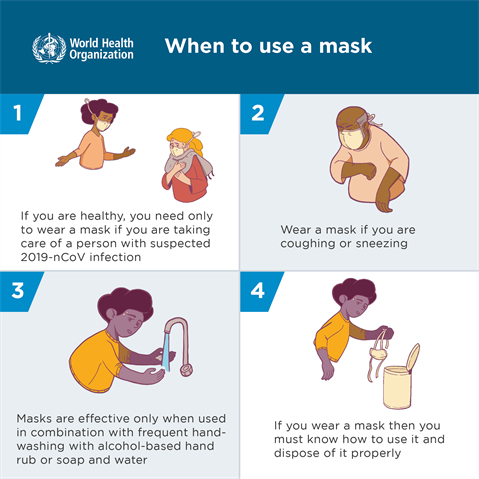 World Health Organization

When to use a mask

1

If you are healthy, you need only to wear a mask if you are taking care of a person with suspected 2019-nCoV infection

2

Wear a mask if you are coughing or sneezing

3

Masks are effective only when used in combination with frequent hand-washing with alcohol-based hand rub or soap and water

4

If you wear a mask then you must know how to use it and dispose of it properly