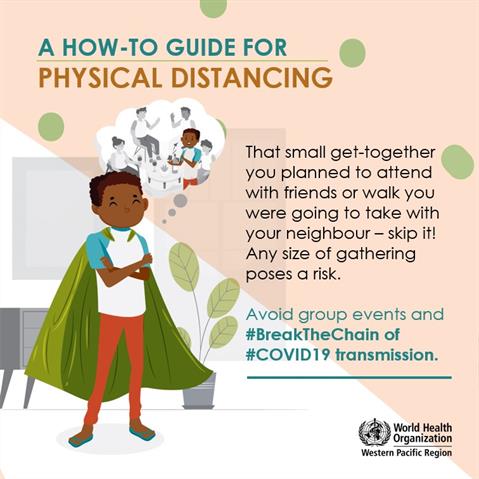 A HOW-TO GUIDE FOR
PHYSICAL DISTANCING

That small get-together you planned to attend with friends or walk you were going to take with your neighbour – skip it! Any size of gathering poses a risk.

Avoid group events and #BreakTheChain of #COVID19 transmission.

World Health Organization
Western Pacific Region